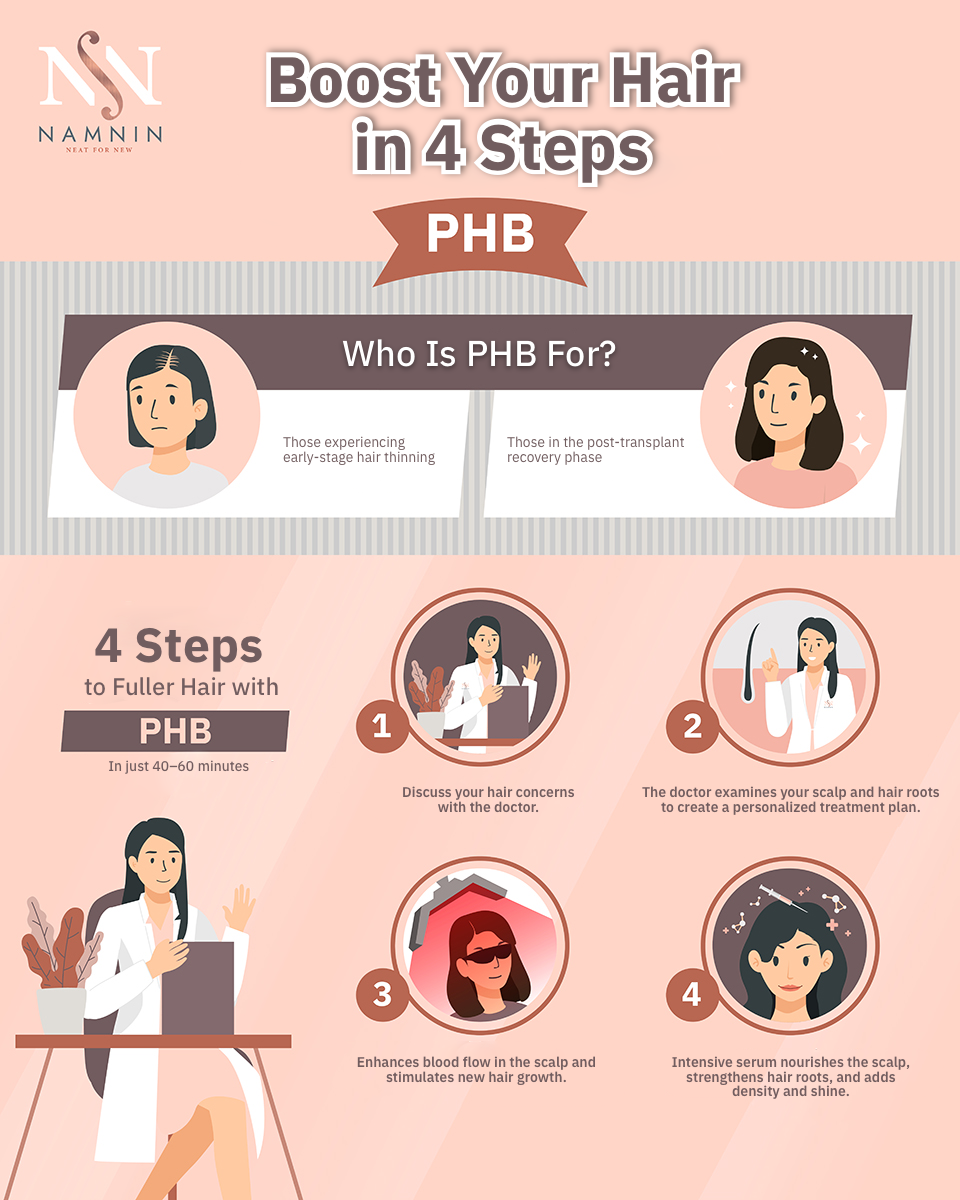 NAMNIN
NEAT FOR NEW

Boost Your Hair in 4 Steps

PHB

Who Is PHB For?

Those experiencing early-stage hair thinning

Those in the post-transplant recovery phase

4 Steps to Fuller Hair with PHB

In just 40–60 minutes

1

Discuss your hair concerns with the doctor.

2

The doctor examines your scalp and hair roots to create a personalized treatment plan.

3

Enhances blood flow in the scalp and stimulates new hair growth.

4

Intensive serum nourishes the scalp, strengthens hair roots, and adds density and shine.